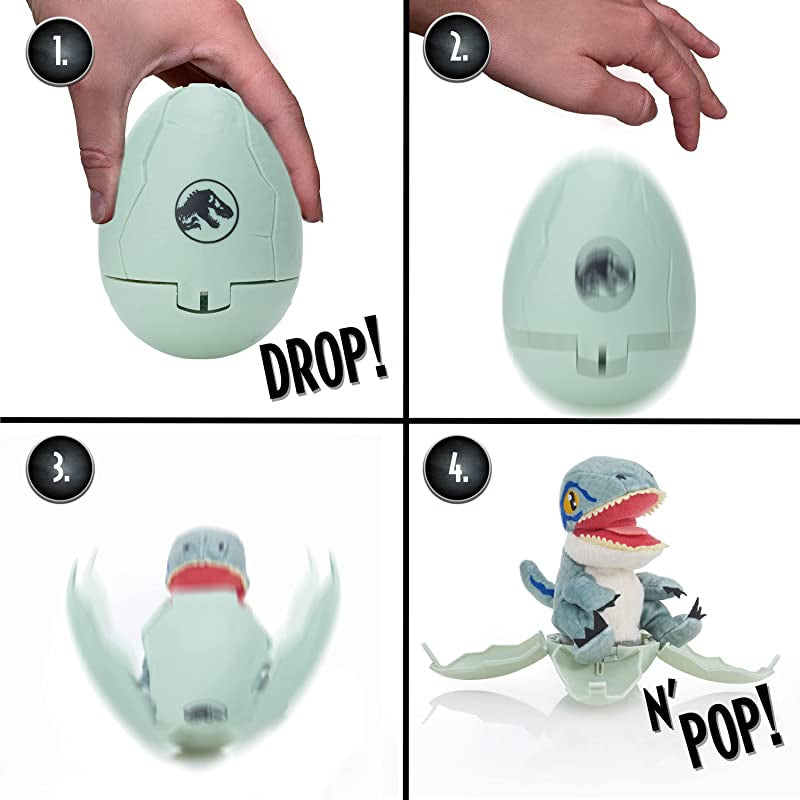 1.

DROP!

2.

3.

4.

N' POP!