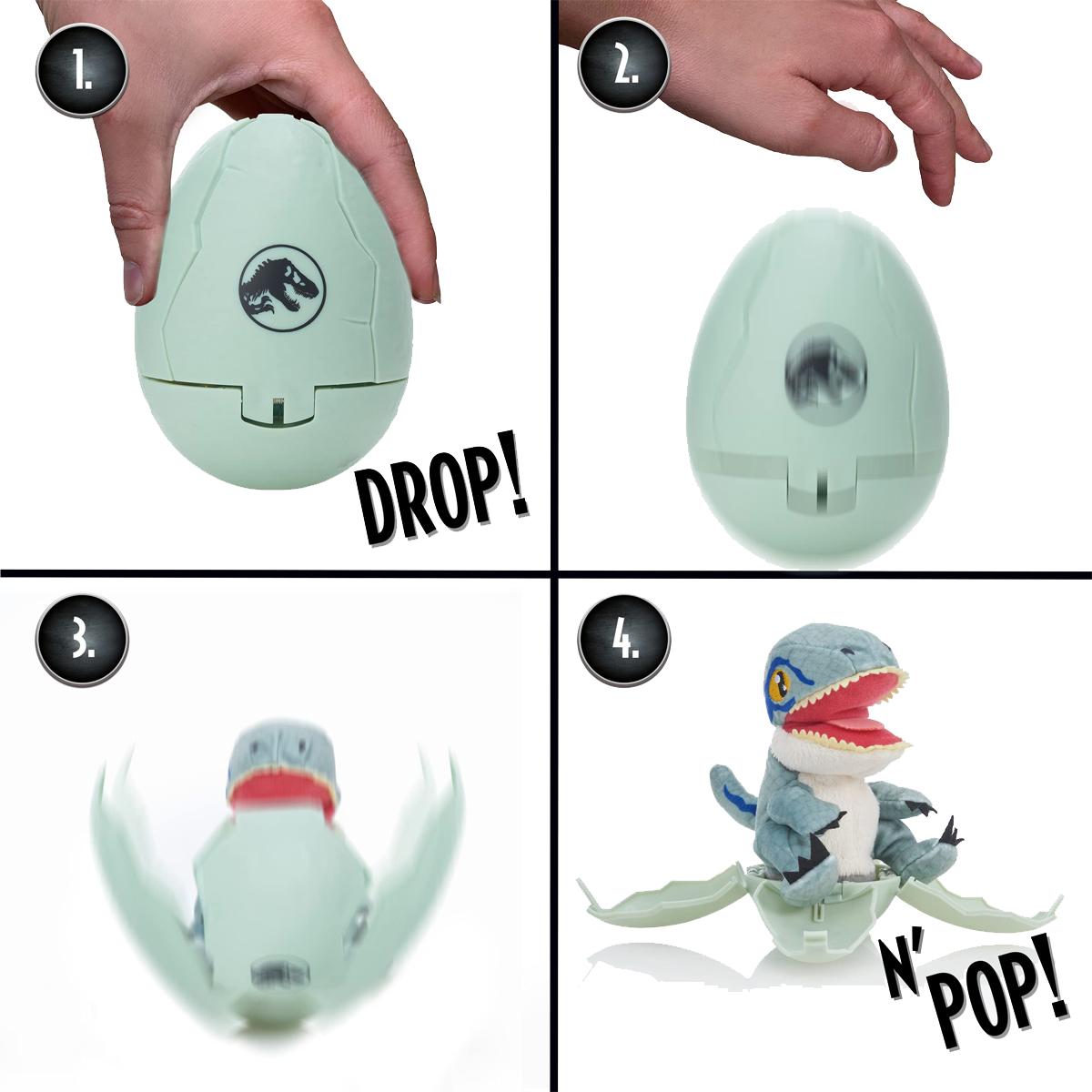 1.

DROP!

2.

3.

4.

N' POP!