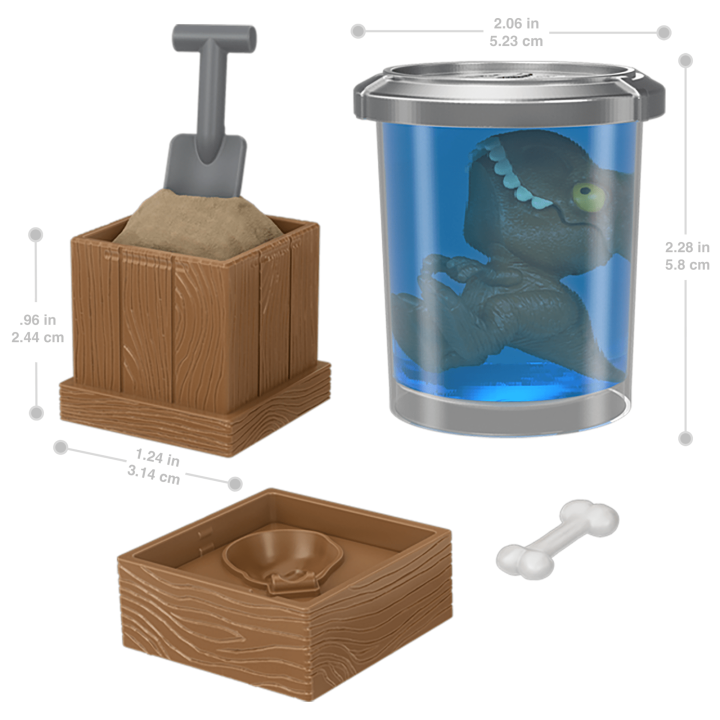 2.06 in
5.23 cm

2.28 in
5.8 cm

.96 in
2.44 cm

1.24 in
3.14 cm